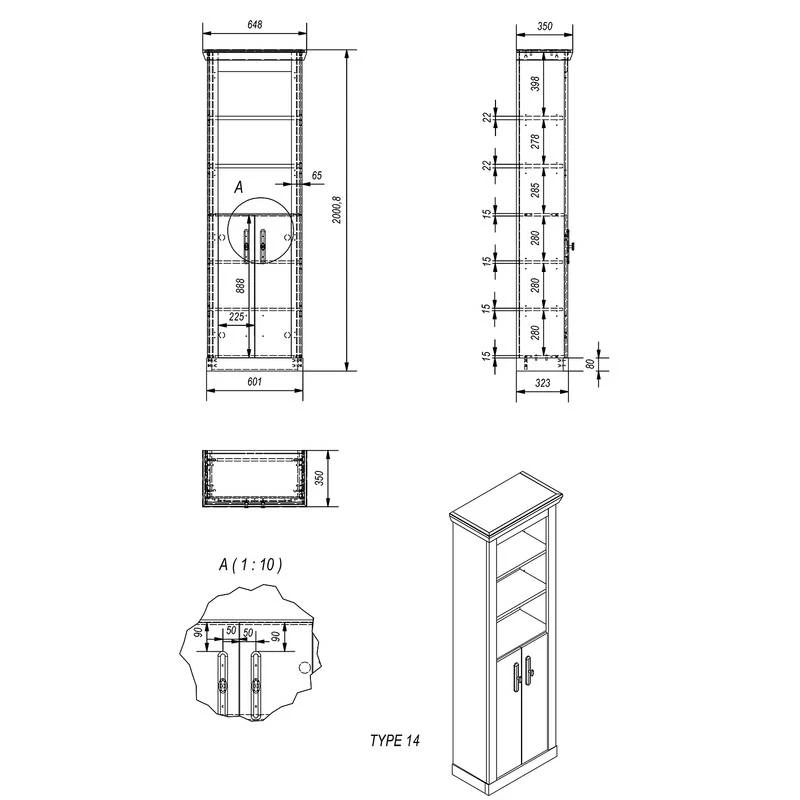 648

65

A

2000,8

888

225

601

350

398

22

278

22

285

15

280

15

280

15

280

15

80

323

350

A ( 1 : 10 )

90

50

50

90

TYPE 14