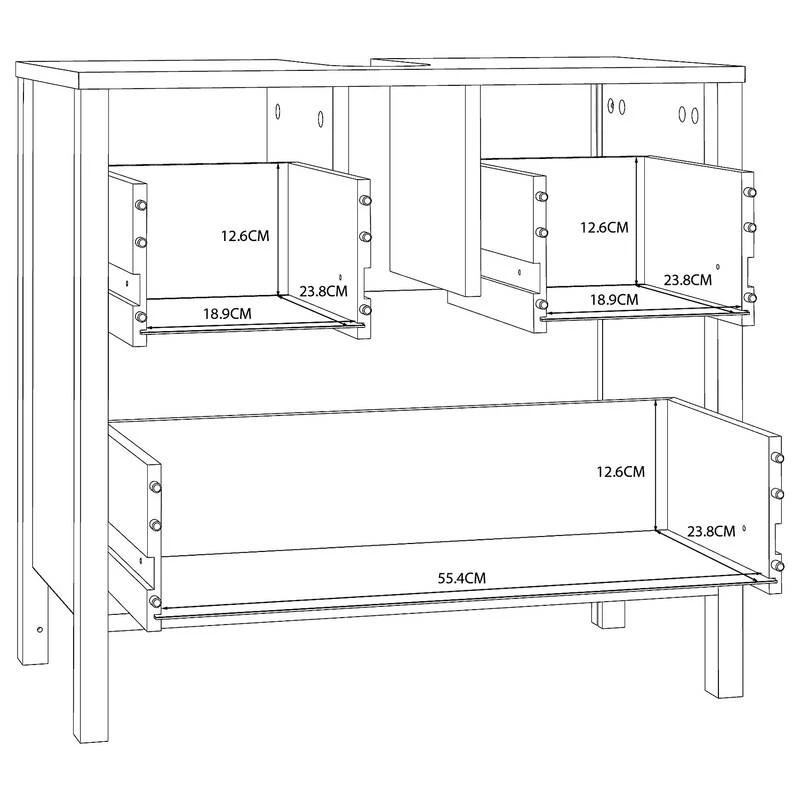 12.6CM
23.8CM
18.9CM
12.6CM
23.8CM
18.9CM
12.6CM
23.8CM
55.4CM